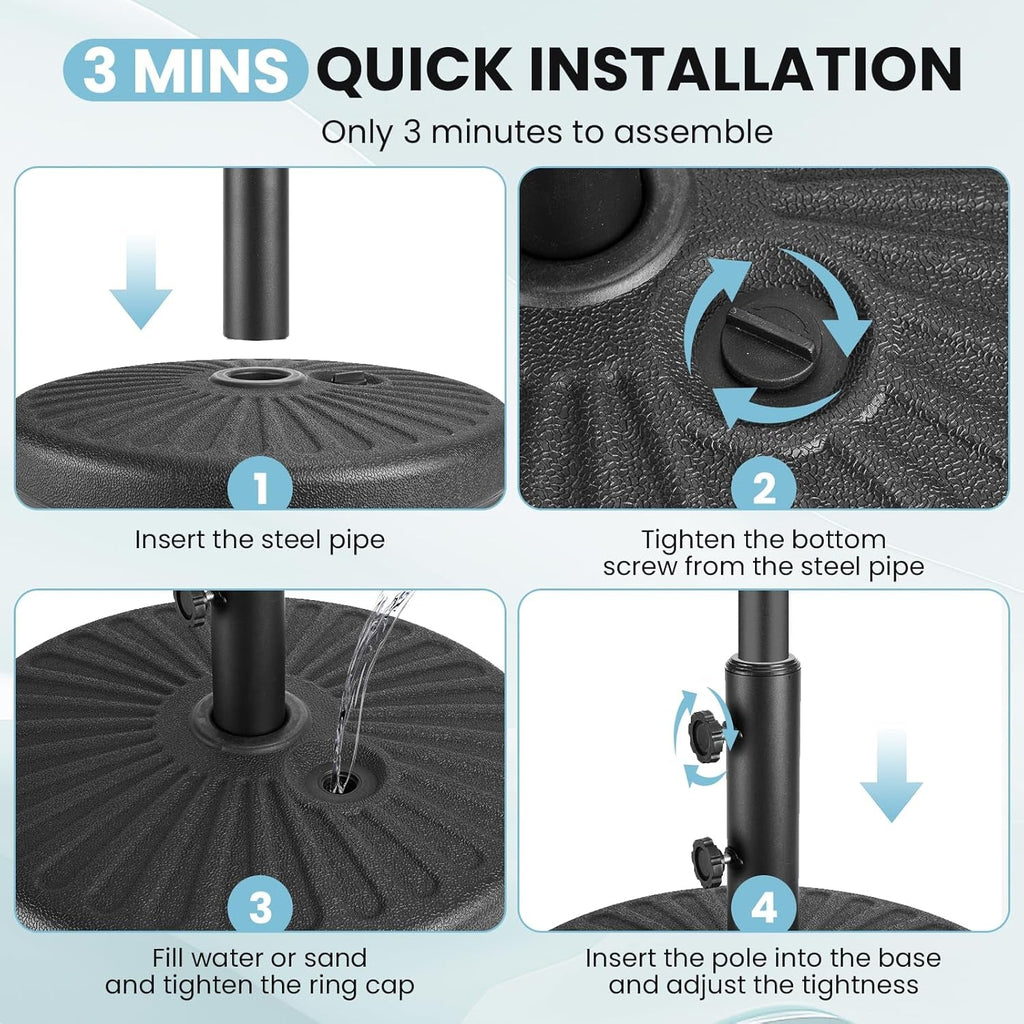 3 MINS QUICK INSTALLATION

Only 3 minutes to assemble

1

Insert the steel pipe

2

Tighten the bottom screw from the steel pipe

3

Fill water or sand and tighten the ring cap

4

Insert the pole into the base and adjust the tightness